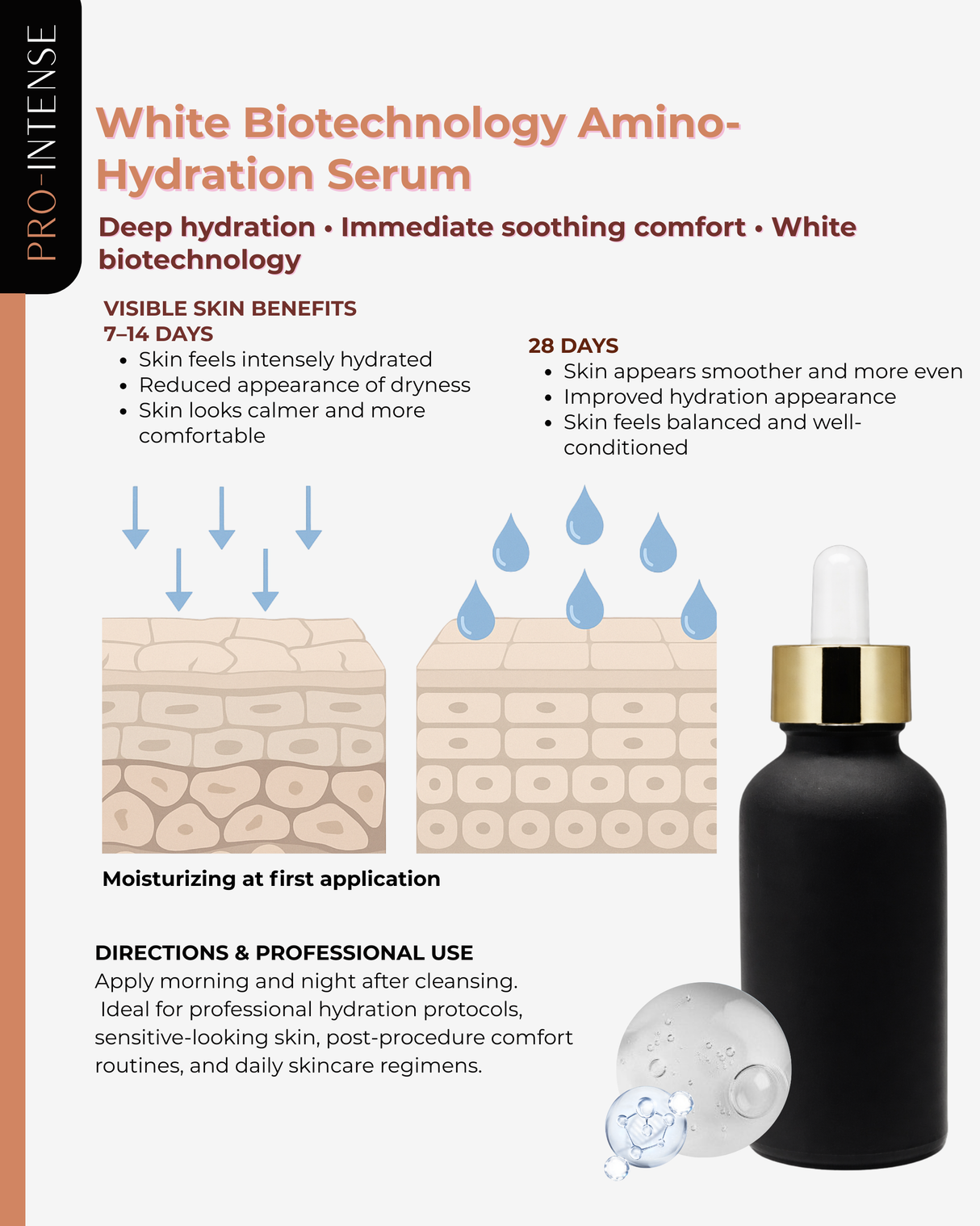 PRO-INTENSE

White Biotechnology Amino-Hydration Serum

Deep hydration • Immediate soothing comfort • White biotechnology

VISIBLE SKIN BENEFITS
7–14 DAYS
• Skin feels intensely hydrated
• Reduced appearance of dryness
• Skin looks calmer and more comfortable

28 DAYS
• Skin appears smoother and more even
• Improved hydration appearance
• Skin feels balanced and well-conditioned

Moisturizing at first application

DIRECTIONS & PROFESSIONAL USE
Apply morning and night after cleansing.
Ideal for professional hydration protocols, sensitive-looking skin, post-procedure comfort routines, and daily skincare regimens.